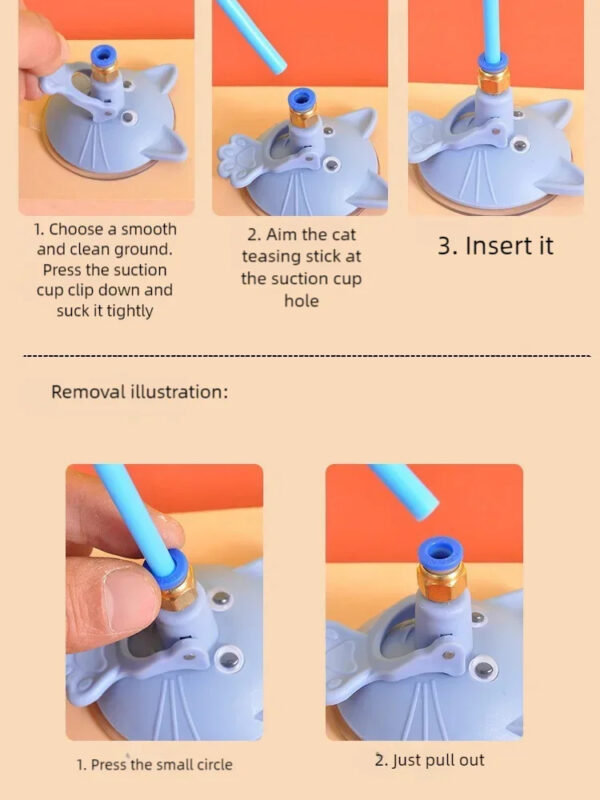 1. Choose a smooth and clean ground. Press the suction cup clip down and suck it tightly

2. Aim the cat teasing stick at the suction cup hole

3. Insert it

Removal illustration:

1. Press the small circle

2. Just pull out